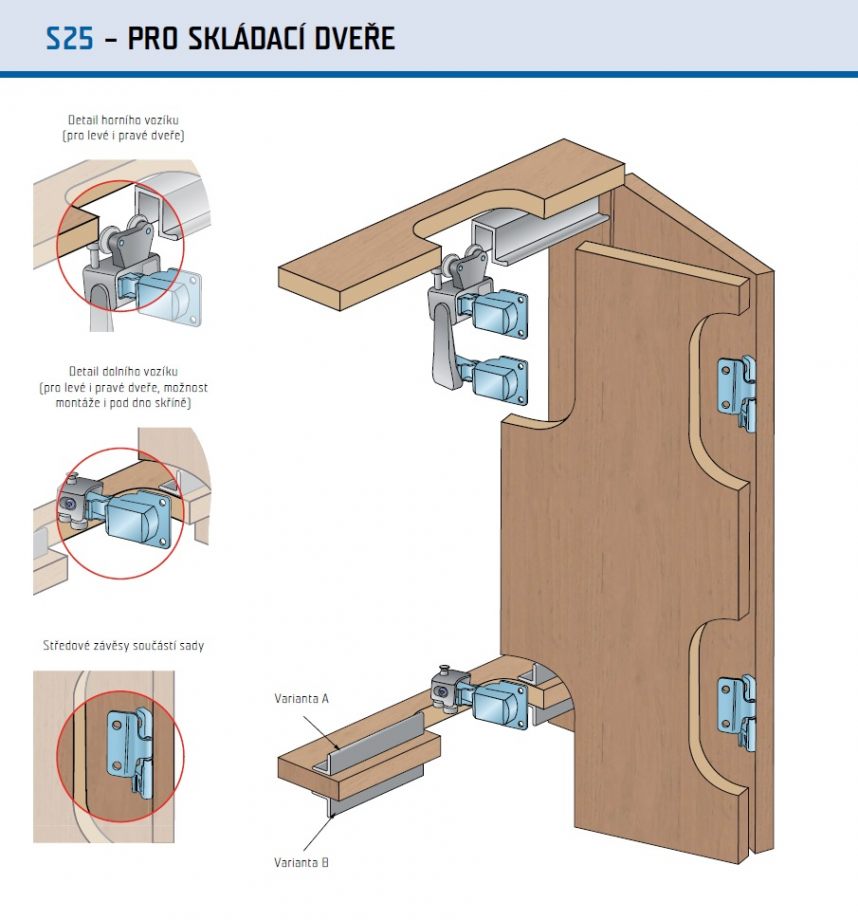 S25 – PRO SKLÁDACÍ DVEŘE

Detail horního vozíku (pro levé i pravé dveře)

Detail dolního vozíku (pro levé i pravé dveře, možnost montáže i pod dno skříně)

Středové závěsy součástí sady

Varianta A

Varianta B