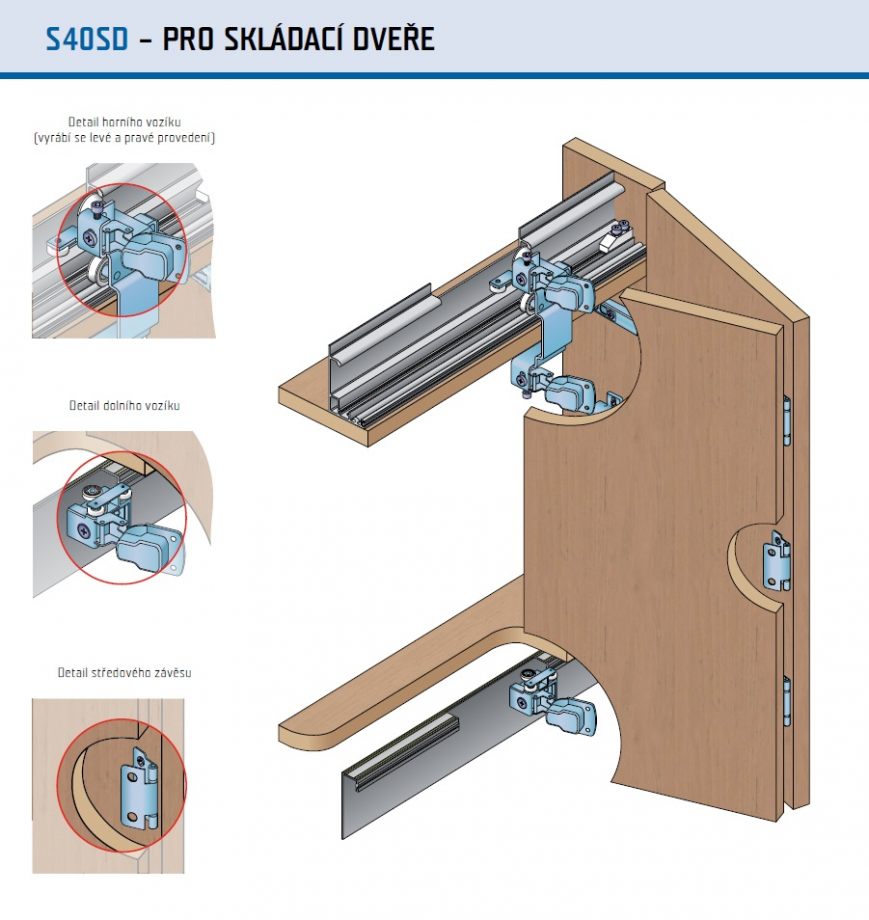 S40SD – PRO SKLÁDACÍ DVEŘE

Detail horního vozíku
(vyrábí se levé a pravé provedení)

Detail dolního vozíku

Detail středového závěsu