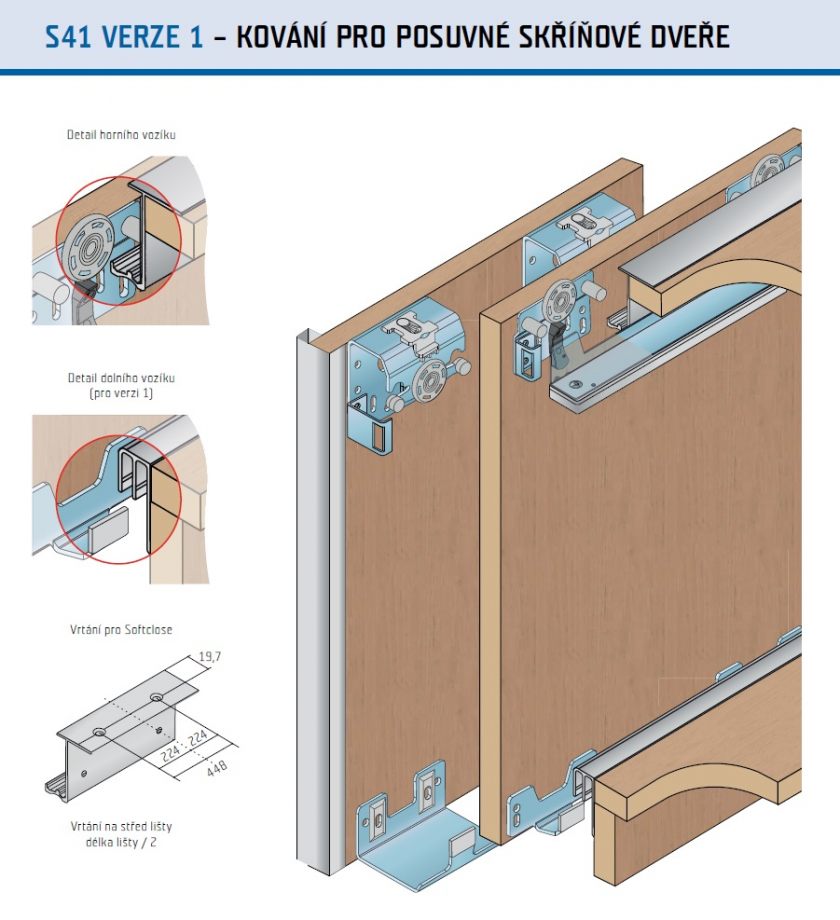 S41 VERZE 1 – KOVÁNÍ PRO POSUVNÉ SKŘÍŇOVÉ DVEŘE

Detail horního vozíku

Detail dolního vozíku (pro verzi 1)

Vrtání pro Softclose

19,7

224

224

448

Vrtání na střed lišty délka lišty / 2