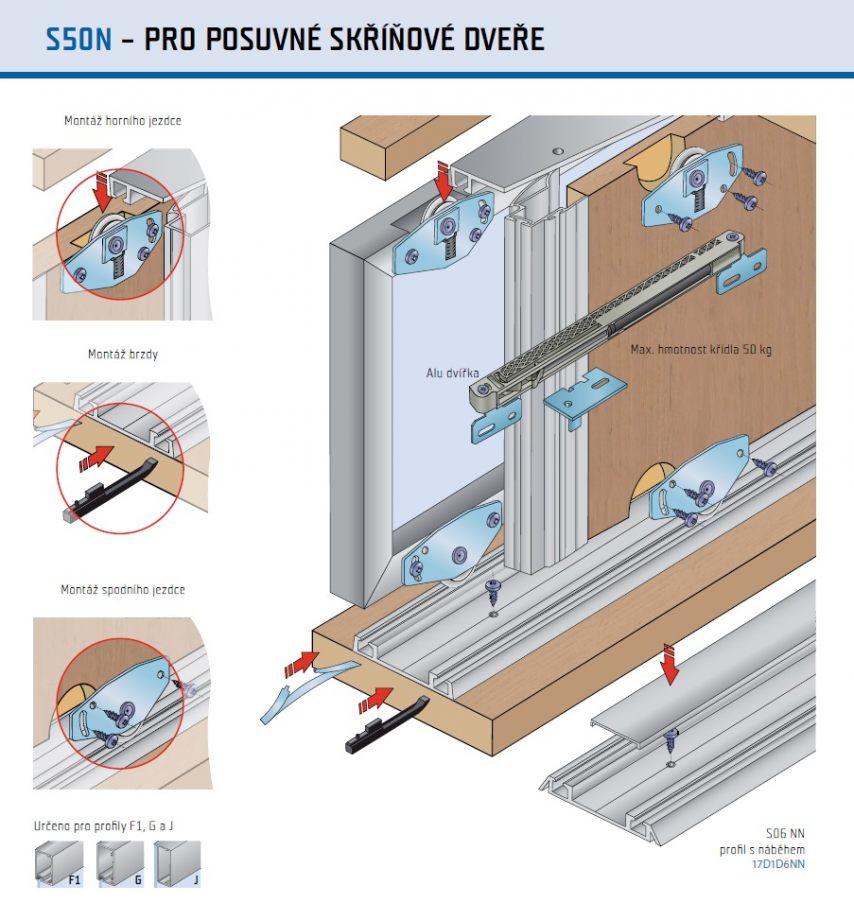 S50N – PRO POSUVNÉ SKŘÍŇOVÉ DVEŘE

Montáž horního jezdce

Montáž brzdy

Montáž spodního jezdce

Určeno pro profily F1, G a J

F1

G

J

Alu dvířka

Max. hmotnost křídla 50 kg

S06 NN
profil s náběhem
17D1D6NN