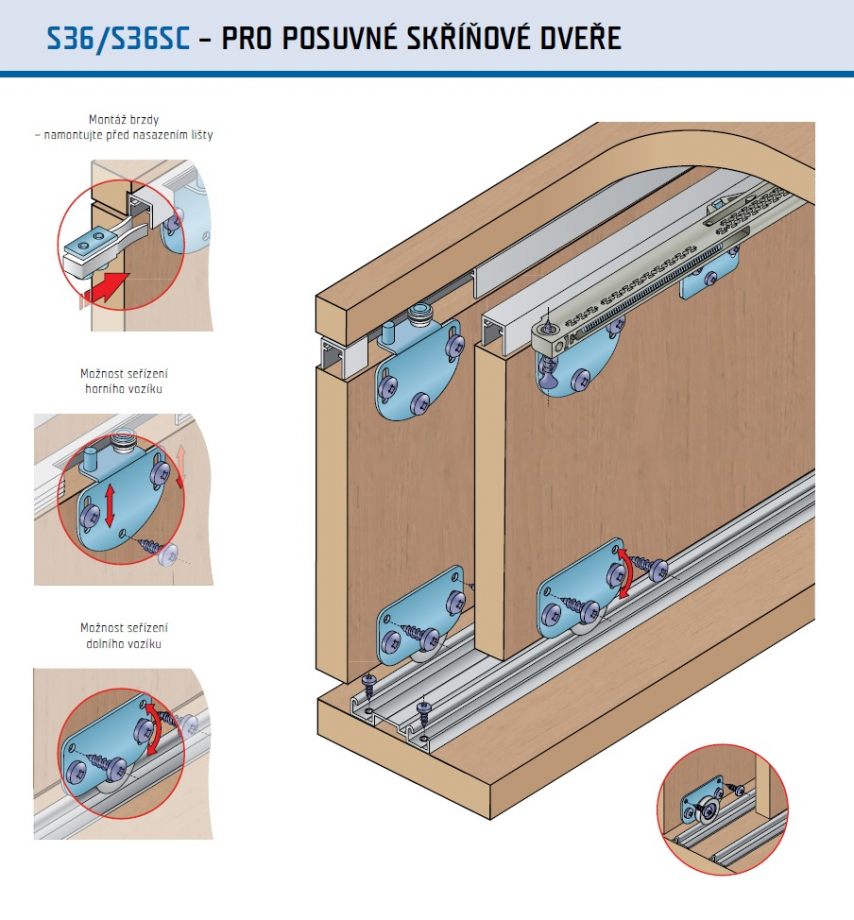 S36/S36SC – PRO POSUVNÉ SKŘÍŇOVÉ DVEŘE

Montáž brzdy – namontujte před nasazením lišty

Možnost seřízení horního vozíku

Možnost seřízení dolního vozíku