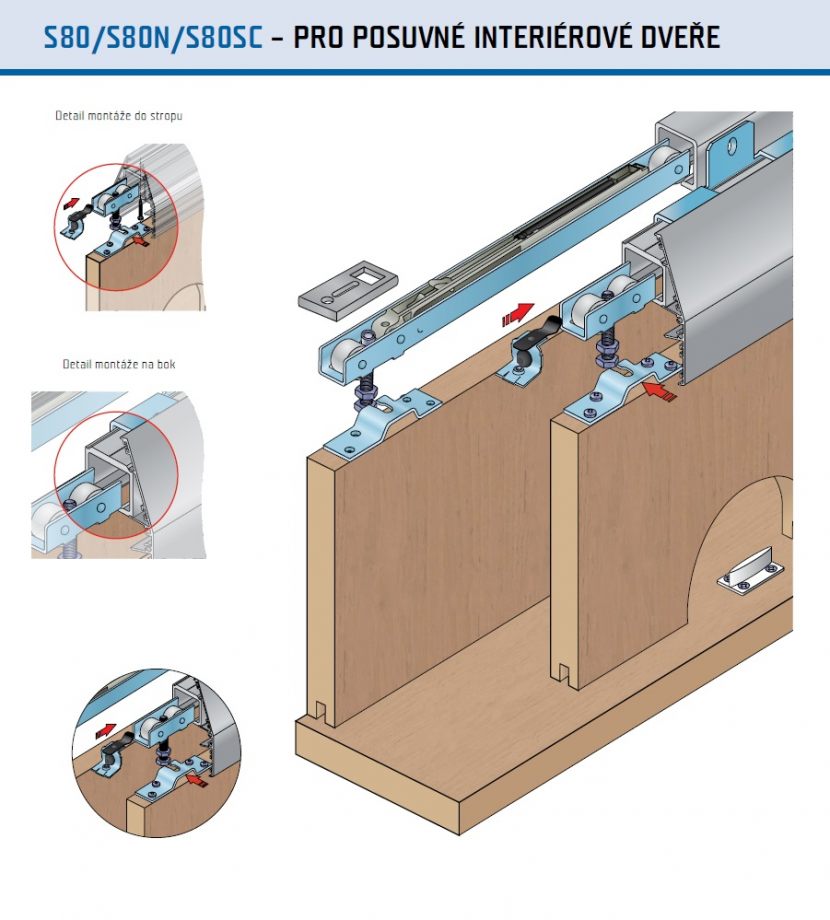 S80/S80N/S80SC – PRO POSUVNÉ INTERIÉROVÉ DVEŘE

Detail montáže do stropu

Detail montáže na bok