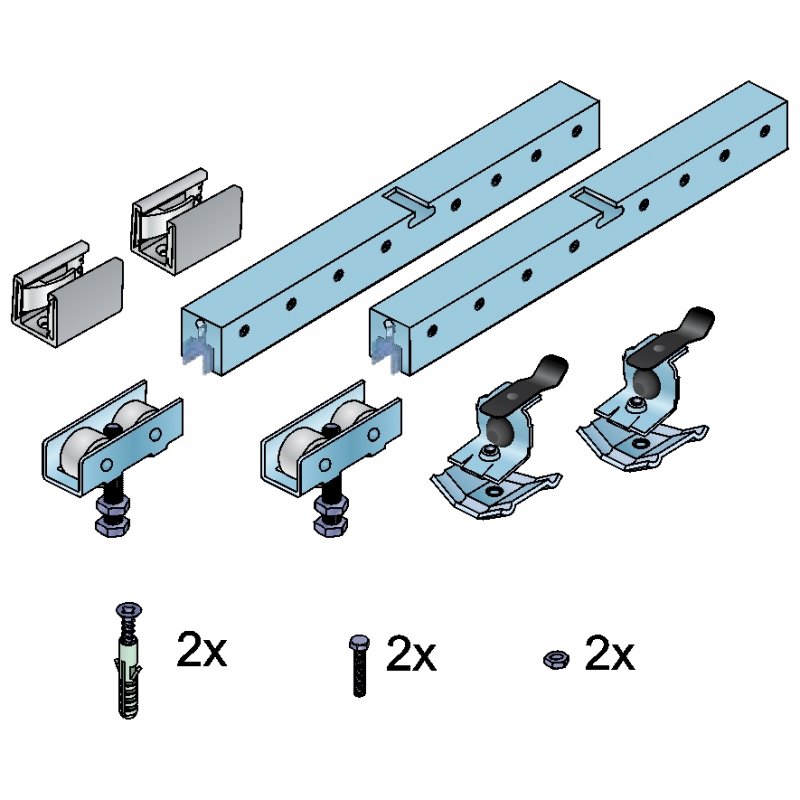 2x

2x

2x