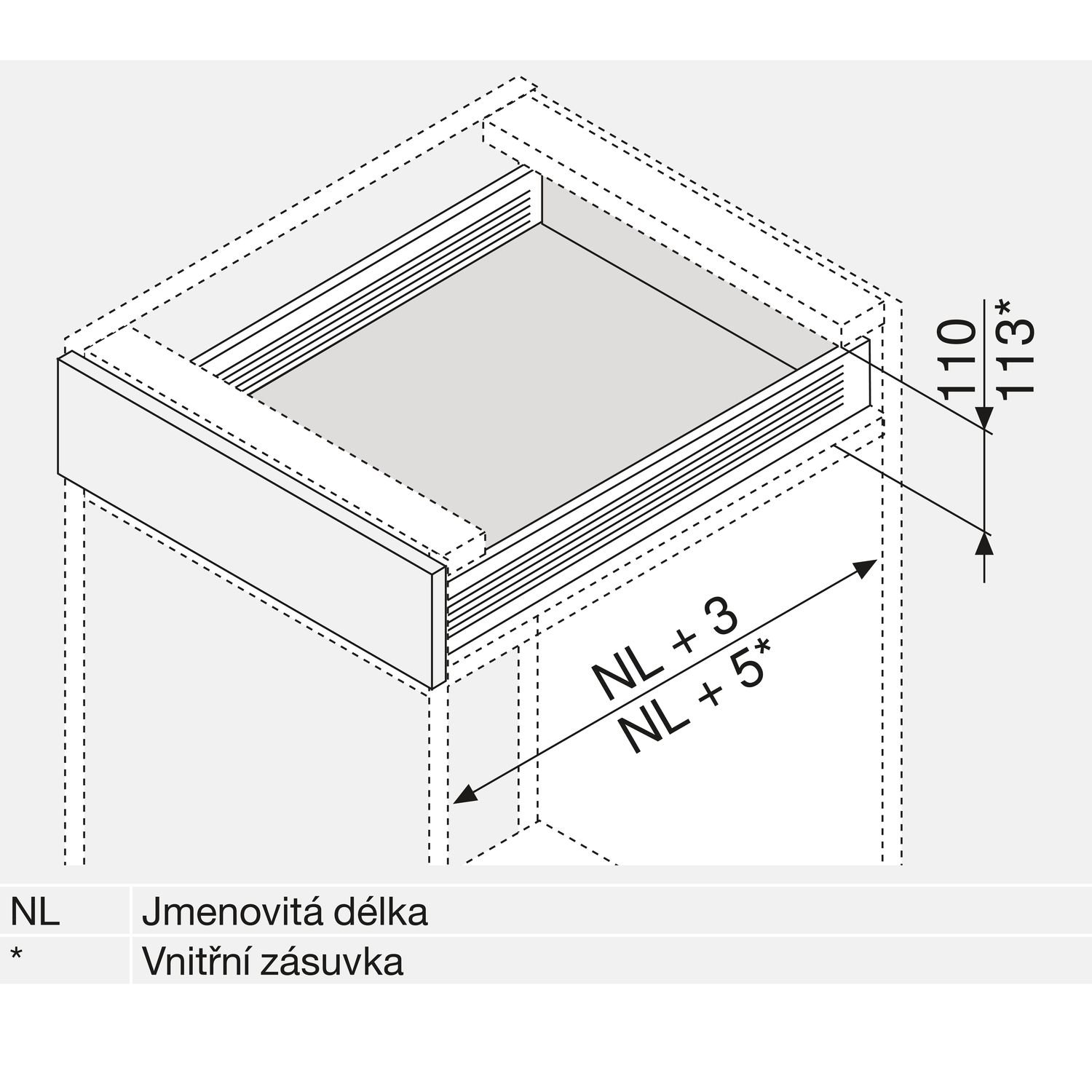 110
113*

NL + 3
NL + 5*

| NL | Jmenovitá délka |
|---|---|
| * | Vnitřní zásuvka |