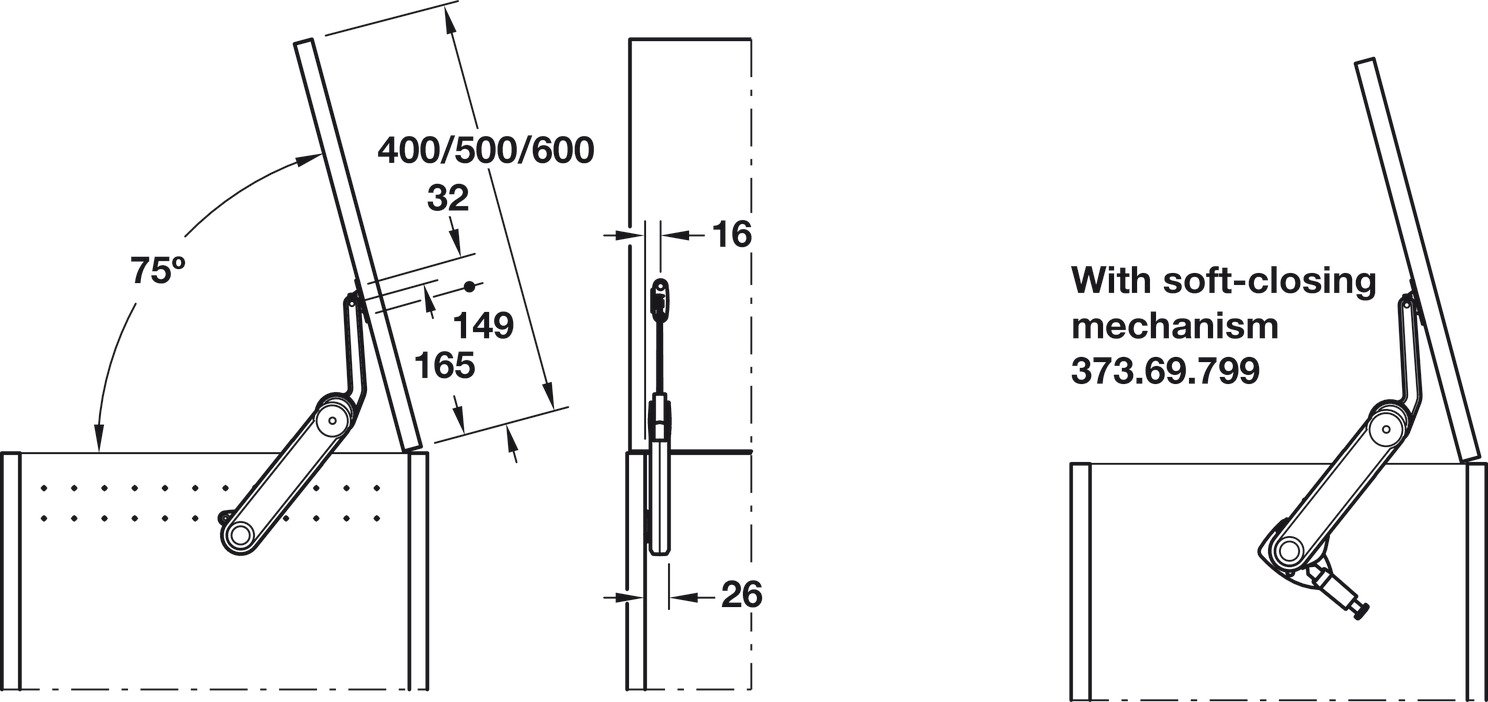 75º

400/500/600

32

149

165

16

26

With soft-closing mechanism 373.69.799