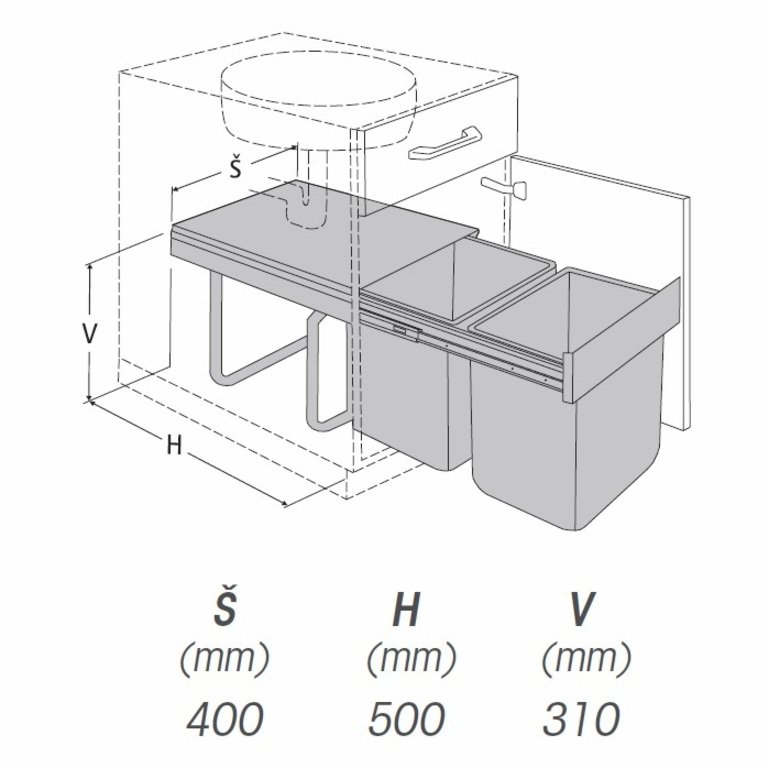 Š
V
H

| Š (mm) | H (mm) | V (mm) |
|---|---|---|
| 400 | 500 | 310 |