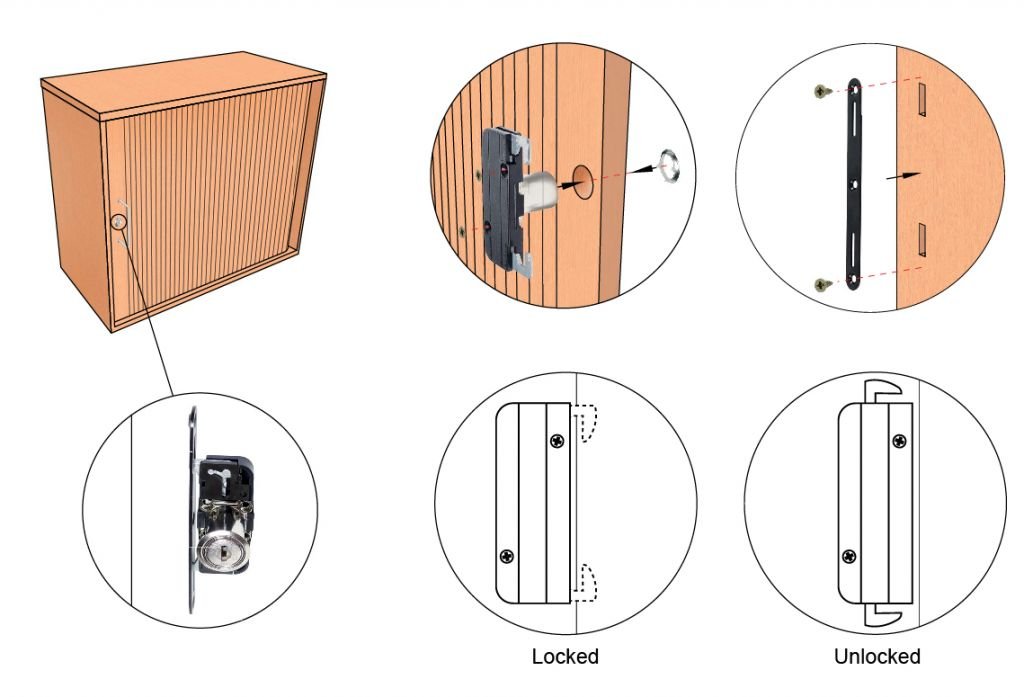 Locked

Unlocked