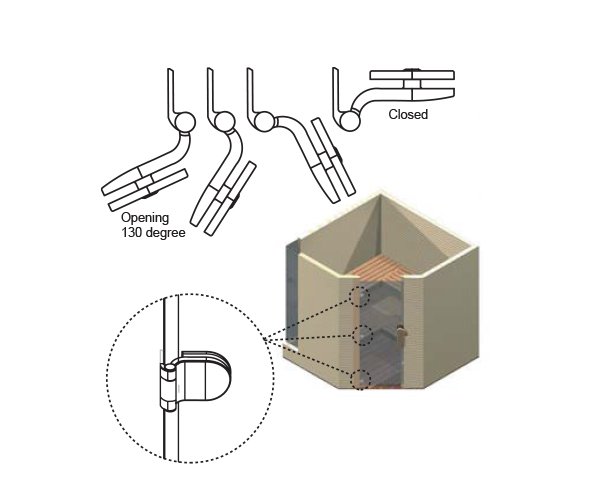 Closed

Opening
130 degree