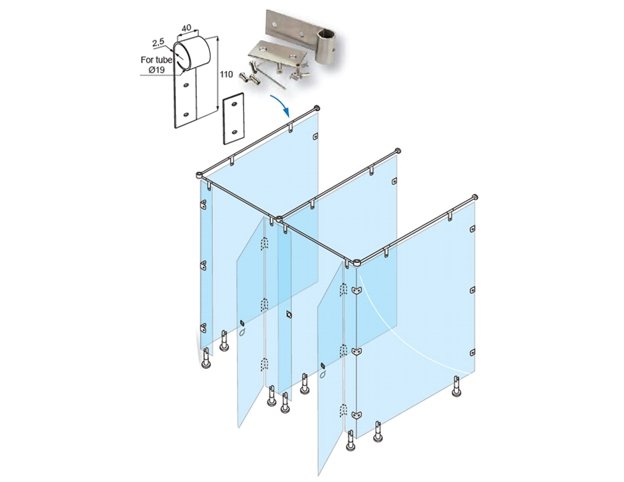 40
2,5
For tube
Ø19
110