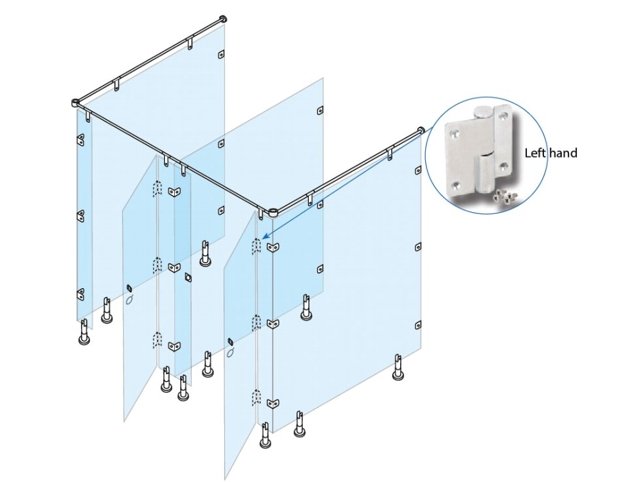 Left hand