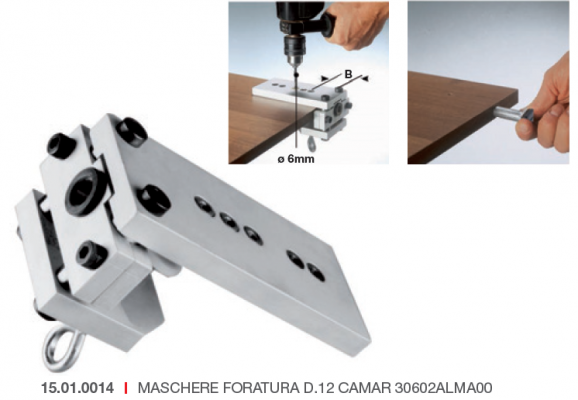 B

ø 6mm

15.01.0014 | MASCHERE FORATURA D.12 CAMAR 30602ALMA00