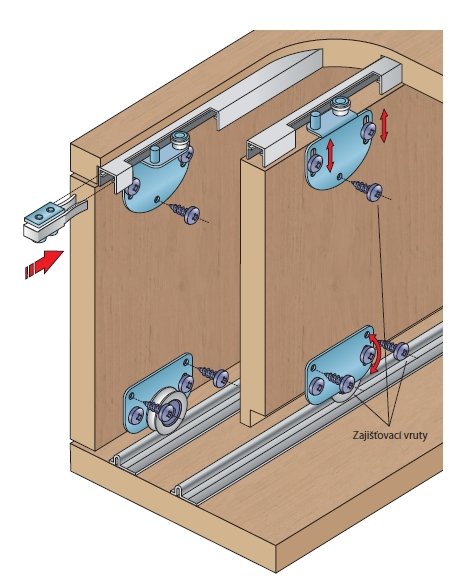 Zajišťovací vruty