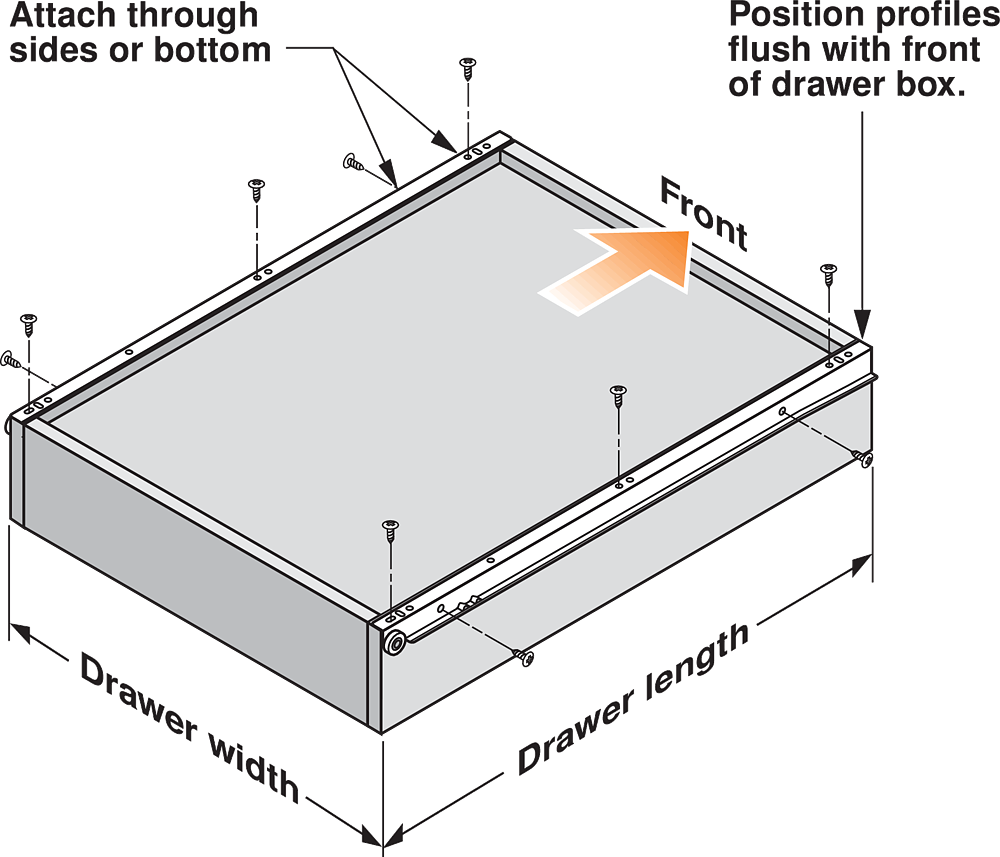 Attach through sides or bottom

Position profiles flush with front of drawer box.

Front

Drawer width

Drawer length