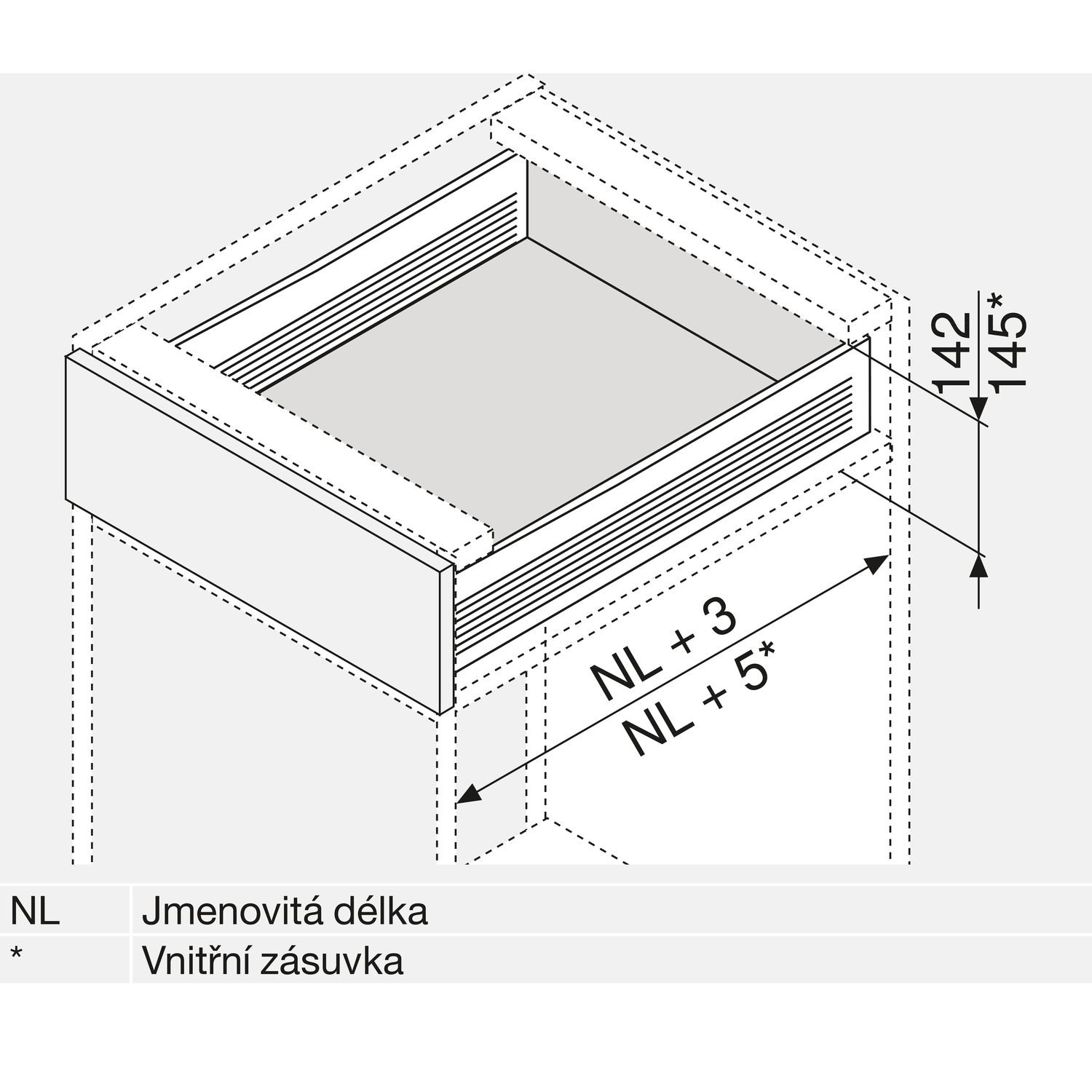 142
145*

NL + 3
NL + 5*

| NL | Jmenovitá délka |
|---|---|
| * | Vnitřní zásuvka |