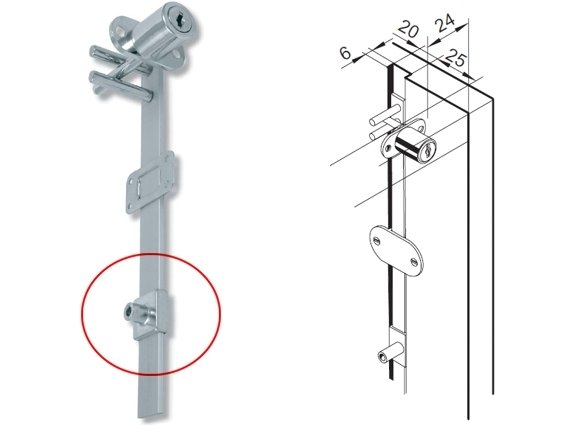 6
20
24
25