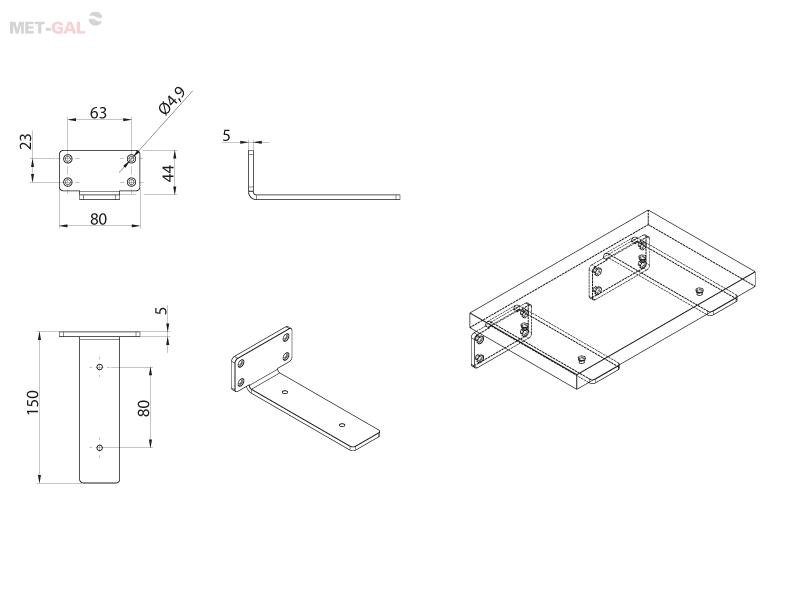 MET-GAL

63
Ø4,9
23
44
80
5
5
150
80