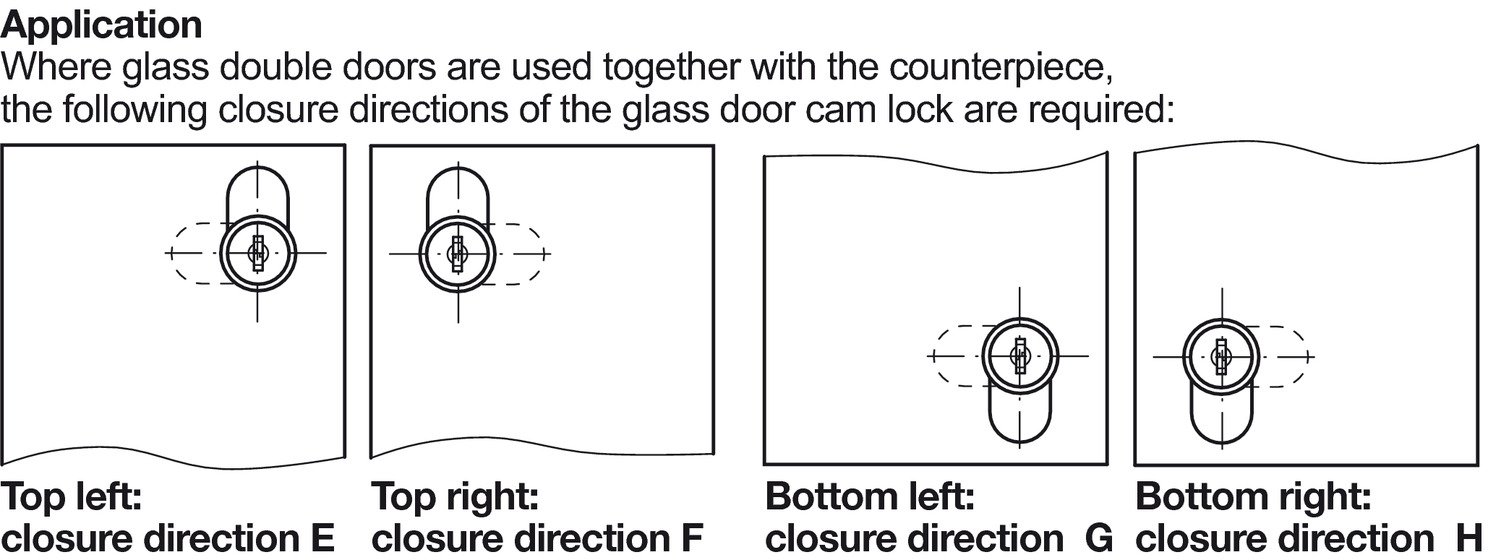 Application
Where glass double doors are used together with the counterpiece, the following closure directions of the glass door cam lock are required:

Top left:
closure direction E

Top right:
closure direction F

Bottom left:
closure direction G

Bottom right:
closure direction H