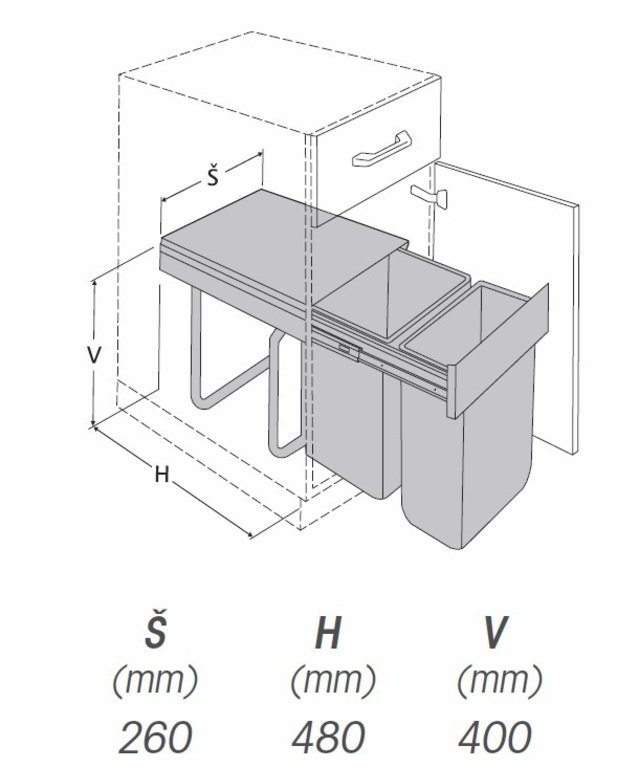 Š

V

H

| Š (mm) | H (mm) | V (mm) |
|---|---|---|
| 260 | 480 | 400 |