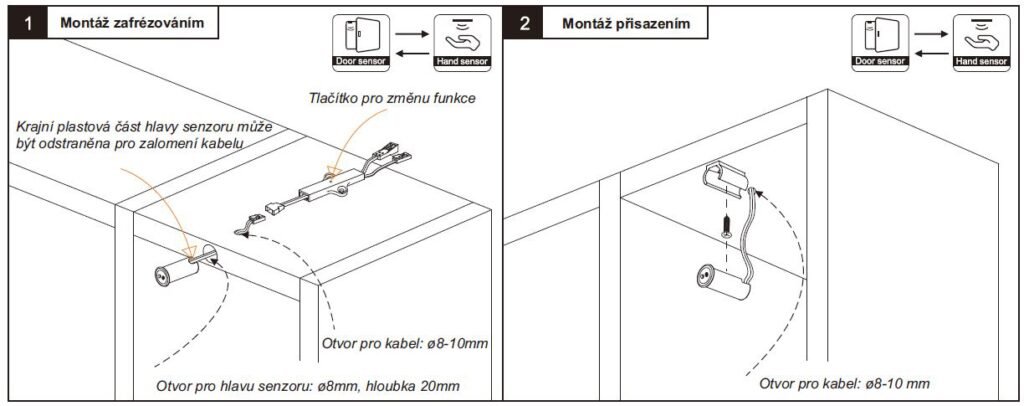 1 Montáž zafrézováním

Door sensor

Hand sensor

Tlačítko pro změnu funkce

Krajní plastová část hlavy senzoru může být odstraněna pro zalomení kabelu

Otvor pro kabel: ø8-10mm

Otvor pro hlavu senzoru: ø8mm, hloubka 20mm

2 Montáž přisazením

Door sensor

Hand sensor

Otvor pro kabel: ø8-10 mm