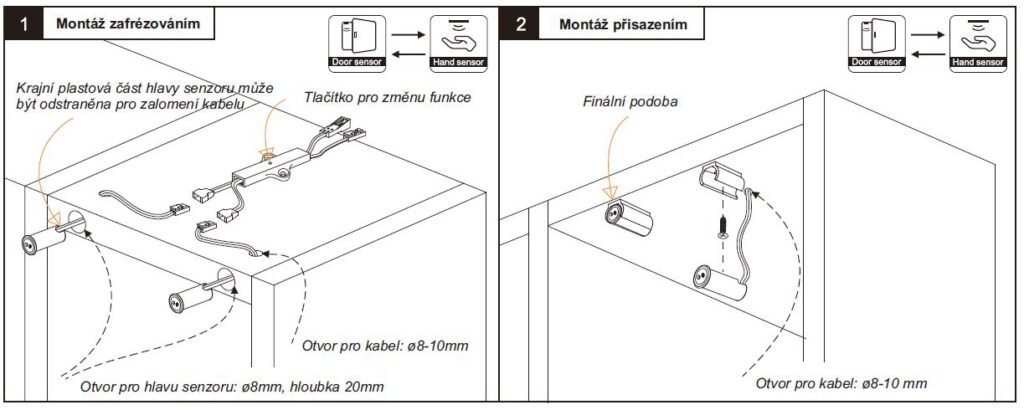 1 Montáž zafrézováním

Door sensor

Hand sensor

Krajní plastová část hlavy senzoru může být odstraněna pro zalomení kabelu

Tlačítko pro změnu funkce

Otvor pro kabel: ø8-10mm

Otvor pro hlavu senzoru: ø8mm, hloubka 20mm

2 Montáž přisazením

Door sensor

Hand sensor

Finální podoba

Otvor pro kabel: ø8-10 mm