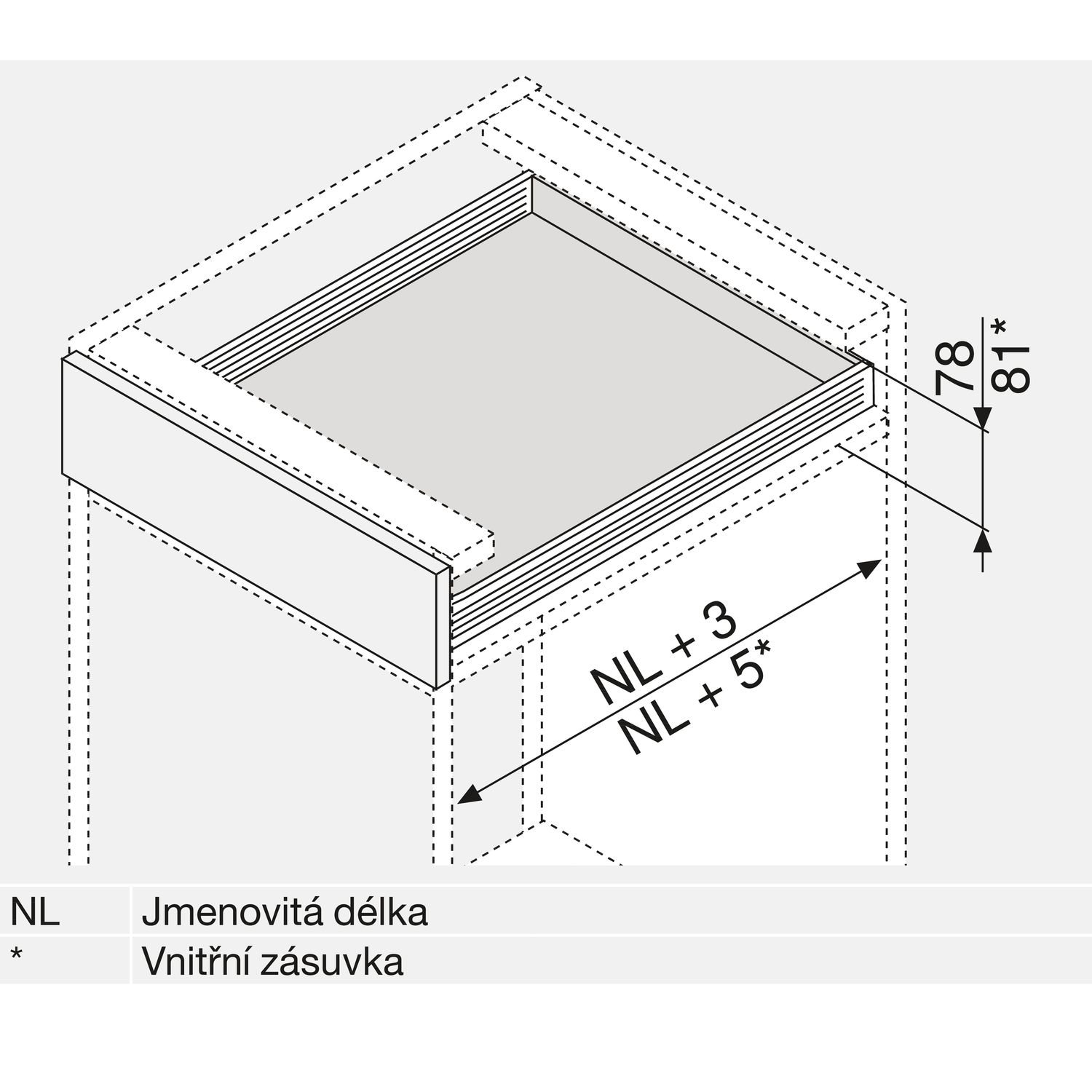 78
81*

NL + 3
NL + 5*

| NL | Jmenovitá délka |
|---|---|
| * | Vnitřní zásuvka |