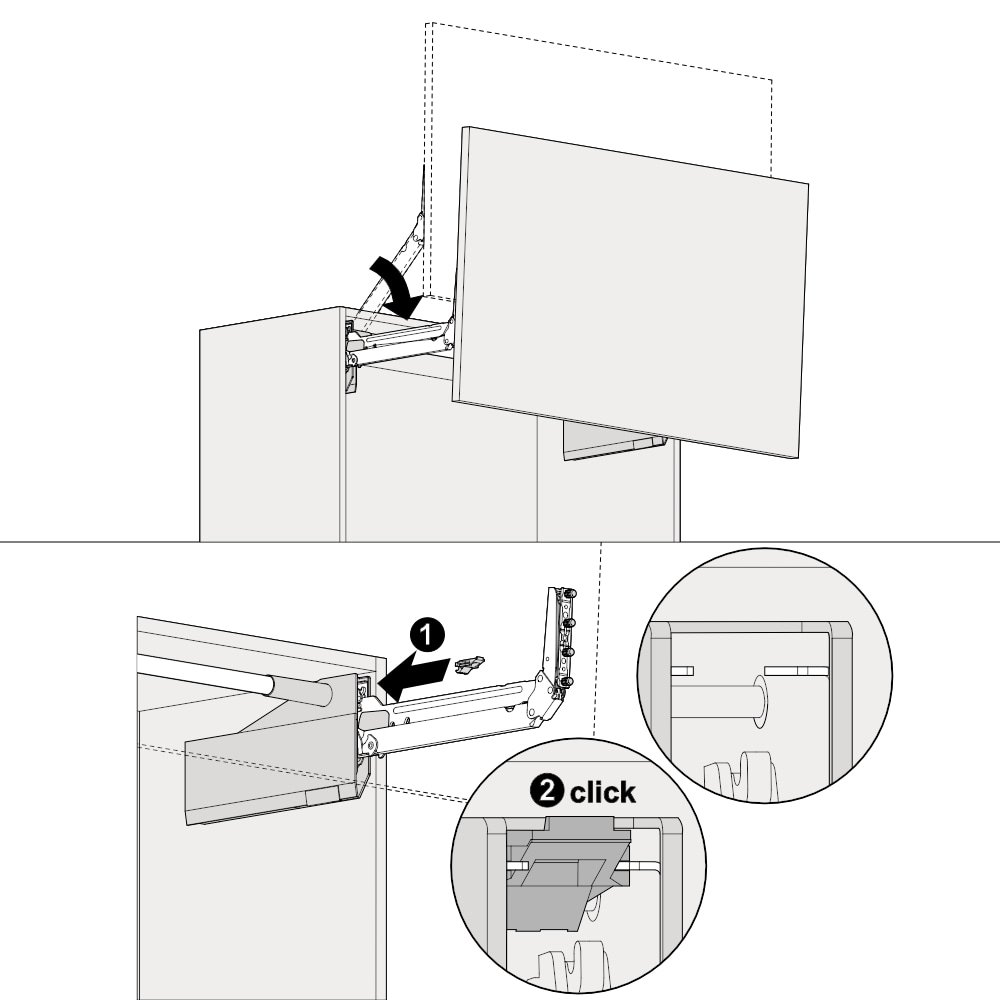 1

2 click