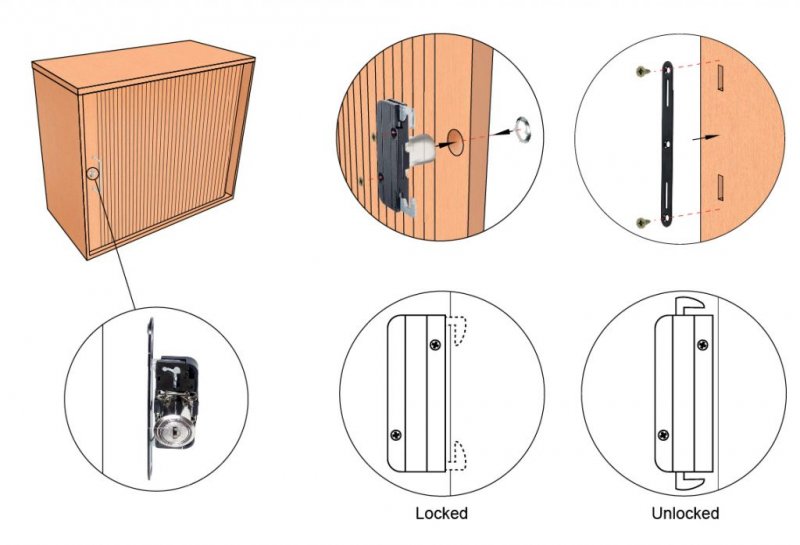 Locked

Unlocked