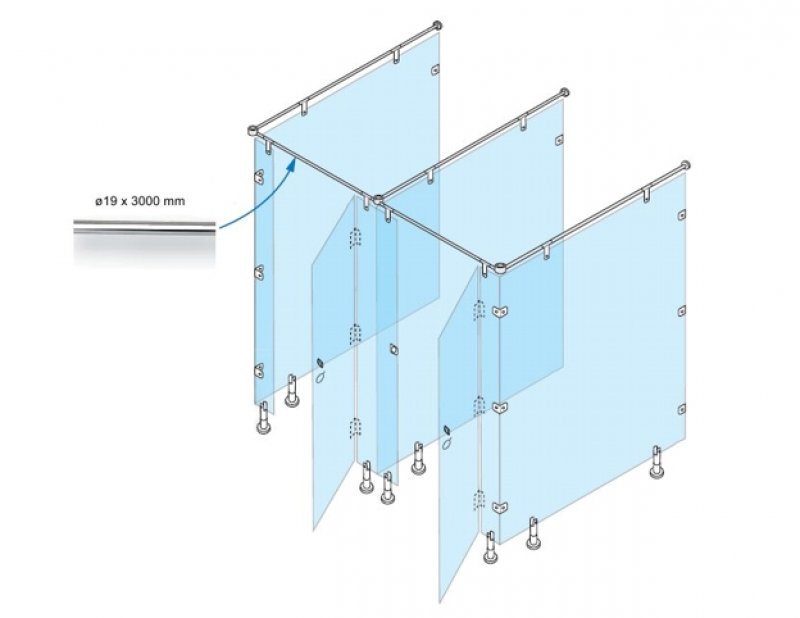 ø19 x 3000 mm