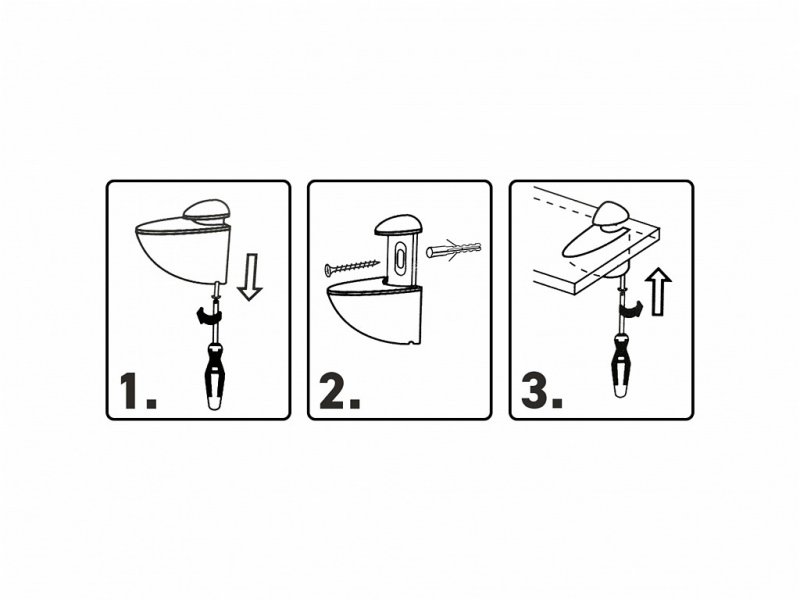 1.

2.

3.