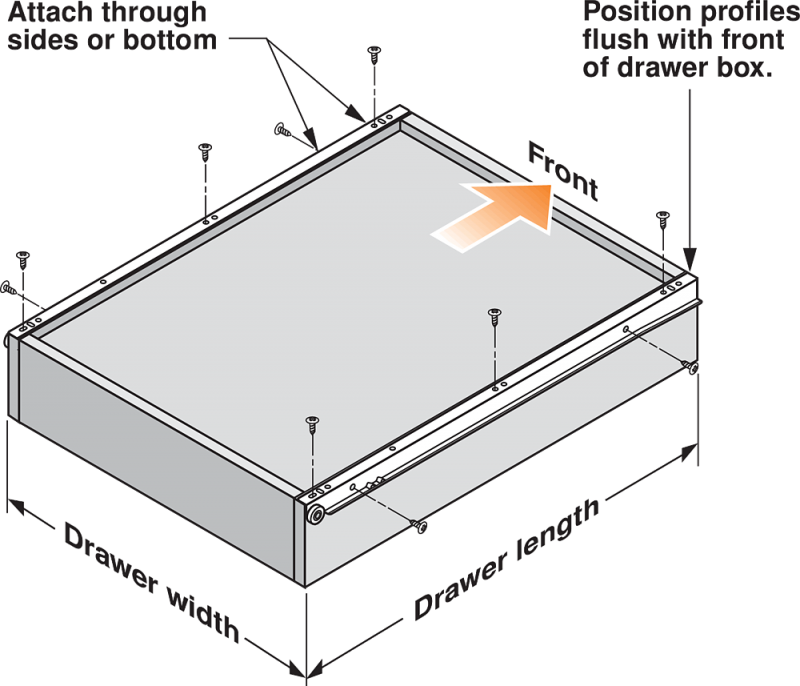 Attach through sides or bottom

Position profiles flush with front of drawer box.

Front

Drawer width

Drawer length