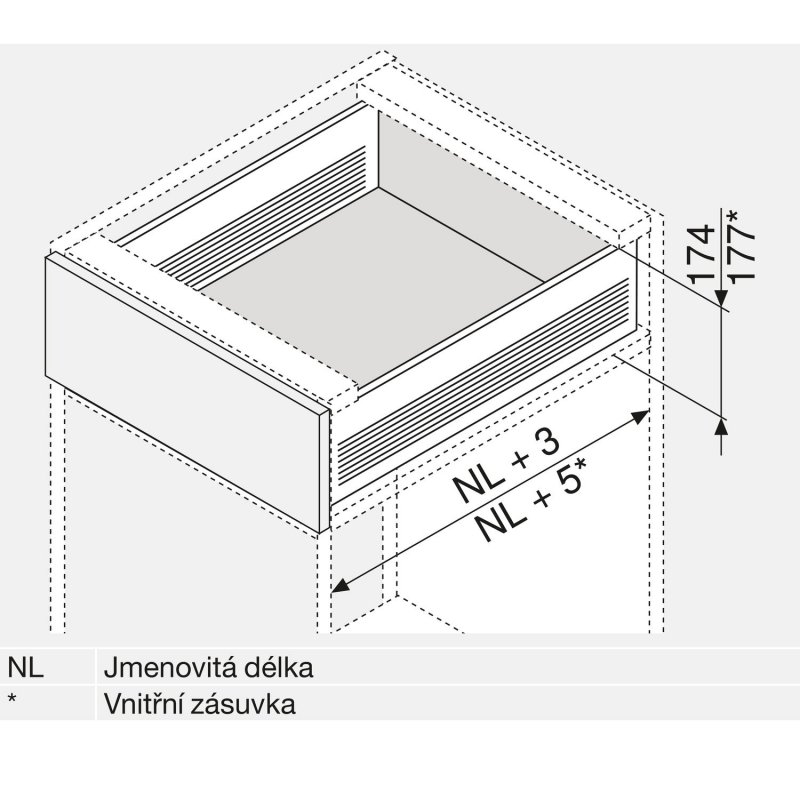 174
177*
NL + 3
NL + 5*

| NL | Jmenovitá délka |
|---|---|
| * | Vnitřní zásuvka |