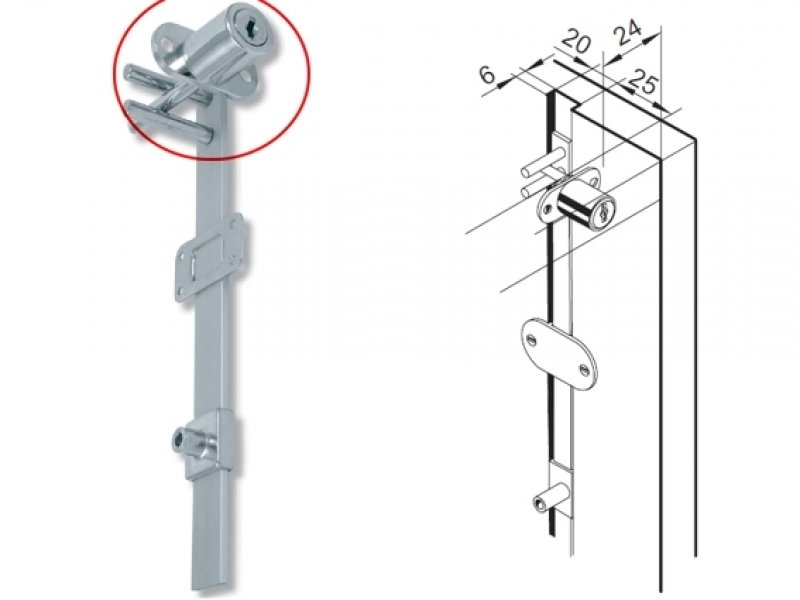 6
20
24
25