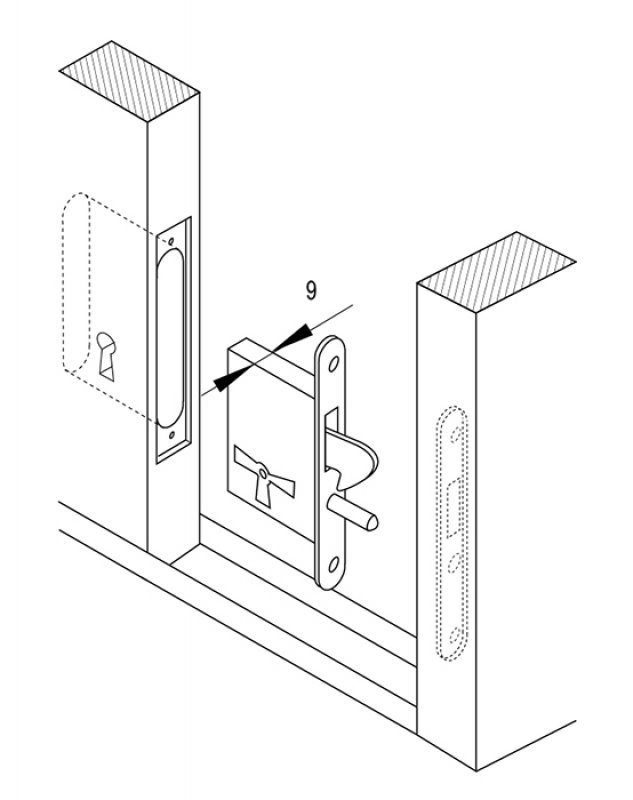 9