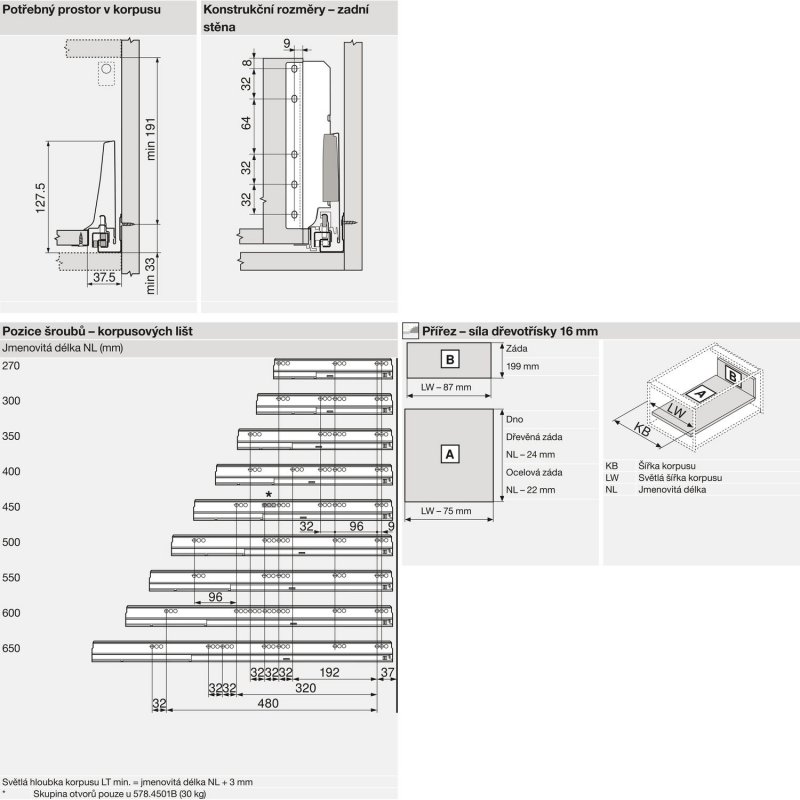 Potřebný prostor v korpusu

127.5

min 191

37.5

min 33

Konstrukční rozměry – zadní stěna

9

8

32

64

32

32

Pozice šroubů – korpusových lišt

Jmenovitá délka NL (mm)

270

300

350

400

450

500

550

600

650

*

32

96

9

96

32 32 32

192

37

32 32

320

32

480

Světlá hloubka korpusu LT min. = jmenovitá délka NL + 3 mm

* Skupina otvorů pouze u 578.4501B (30 kg)

Přířez – síla dřevotřísky 16 mm

B

Záda

199 mm

LW – 87 mm

A

Dno

Dřevěná záda

NL – 24 mm

Ocelová záda

NL – 22 mm

LW – 75 mm

A

B

LW

KB

KB Šířka korpusu

LW Světlá šířka korpusu

NL Jmenovitá délka